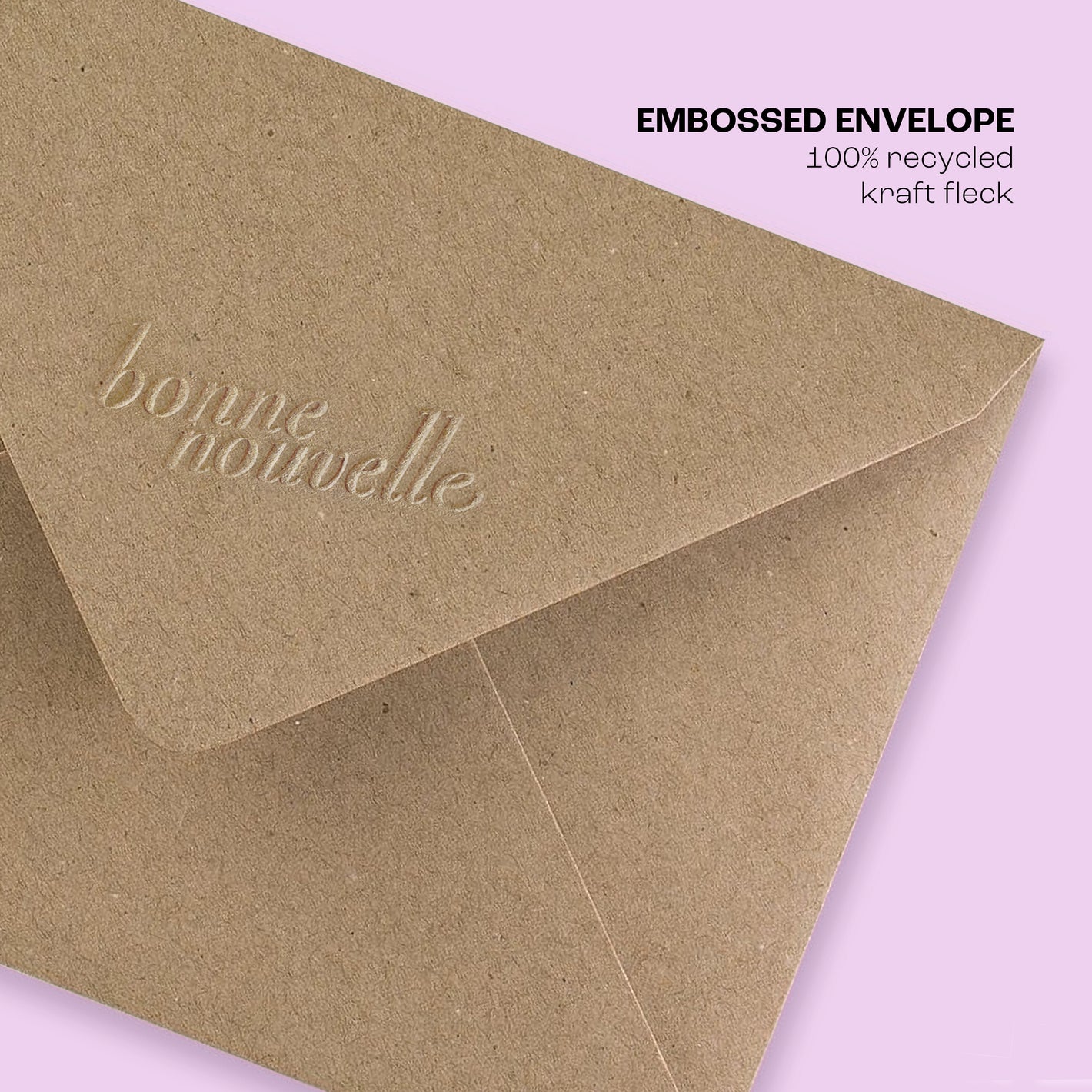 EMBOSSED ENVELOPE
100% recycled
kraft fleck

bonne
nouvelle