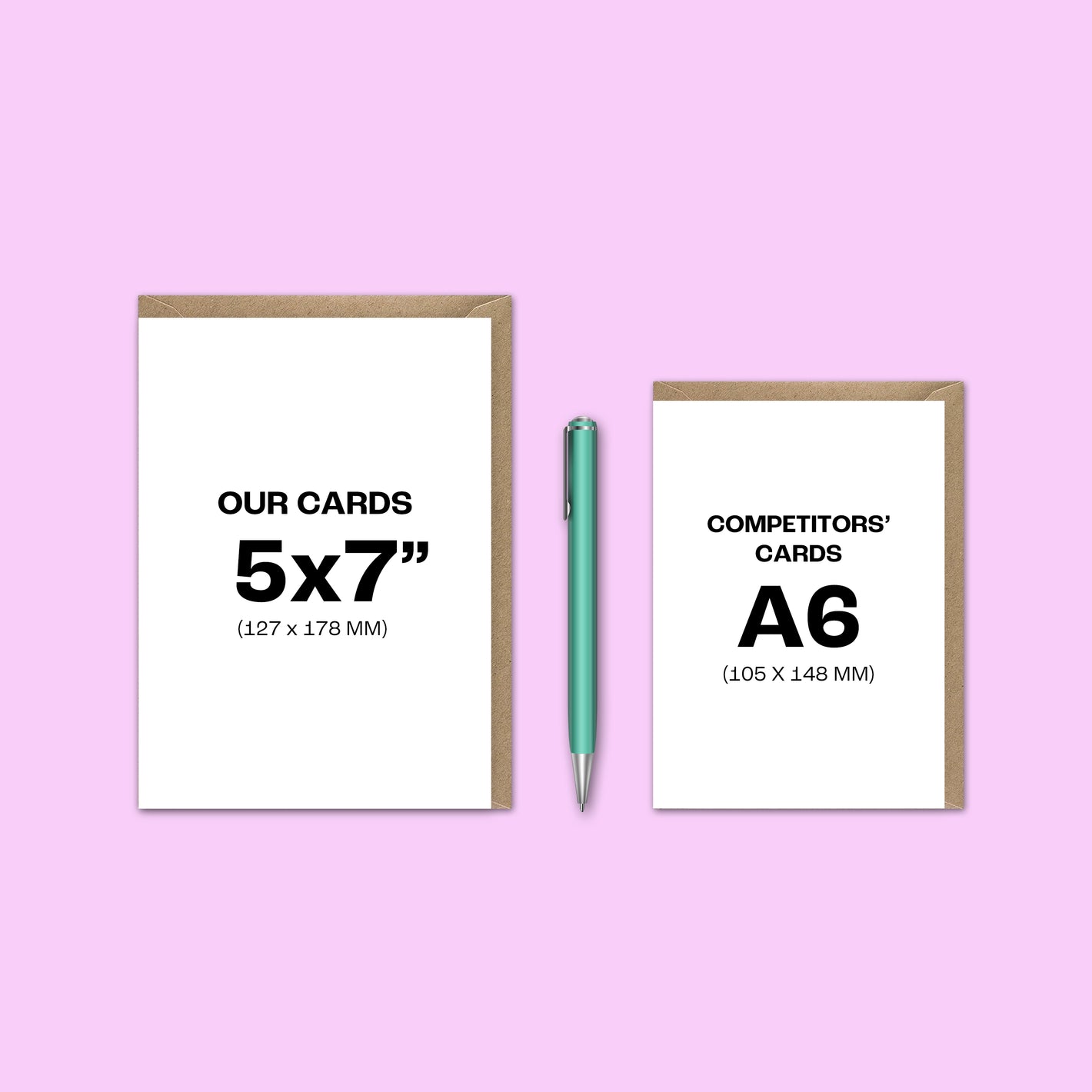 OUR CARDS
5x7”
(127 x 178 MM)

COMPETITORS’ CARDS
A6
(105 X 148 MM)